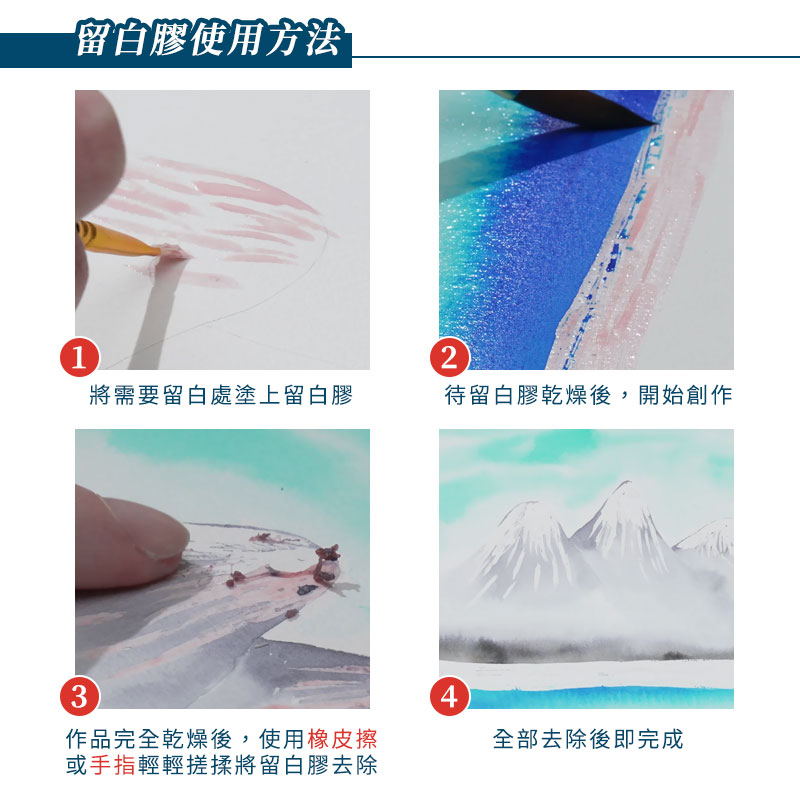 留白膠使用方法

1
將需要留白處塗上留白膠

2
待留白膠乾燥後，開始創作

3
作品完全乾燥後，使用橡皮擦或手指輕輕搓揉將留白膠去除

4
全部去除後即完成